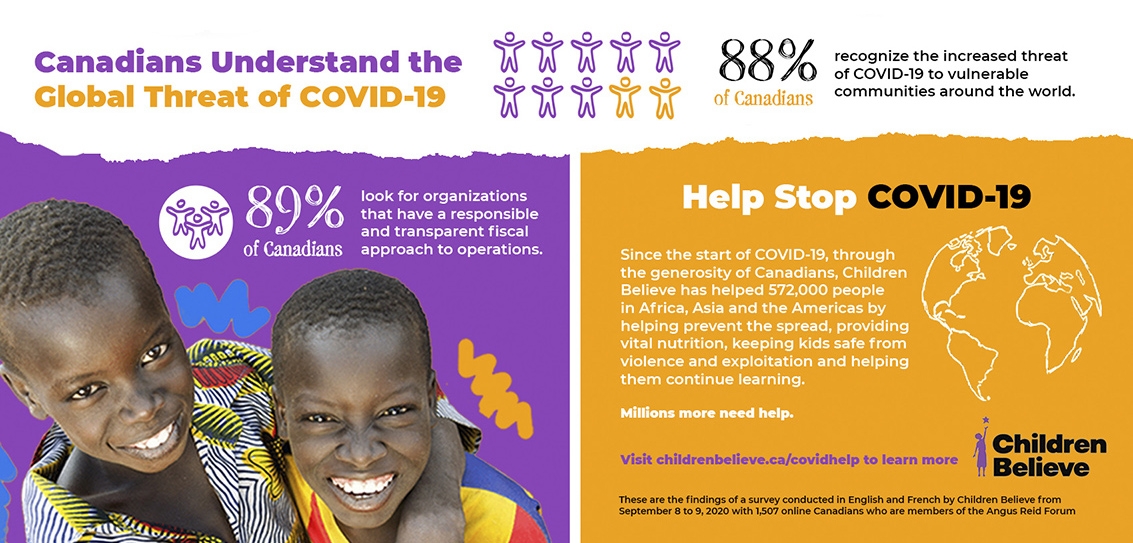 Canadians Understand the Global Threat of COVID-19

88% of Canadians

recognize the increased threat of COVID-19 to vulnerable communities around the world.

89% of Canadians

look for organizations that have a responsible and transparent fiscal approach to operations.

Help Stop COVID-19

Since the start of COVID-19, through the generosity of Canadians, Children Believe has helped 572,000 people in Africa, Asia and the Americas by helping prevent the spread, providing vital nutrition, keeping kids safe from violence and exploitation and helping them continue learning.

Millions more need help.

Visit childrenbelieve.ca/covidhelp to learn more

Children Believe

These are the findings of a survey conducted in English and French by Children Believe from September 8 to 9, 2020 with 1,507 online Canadians who are members of the Angus Reid Forum