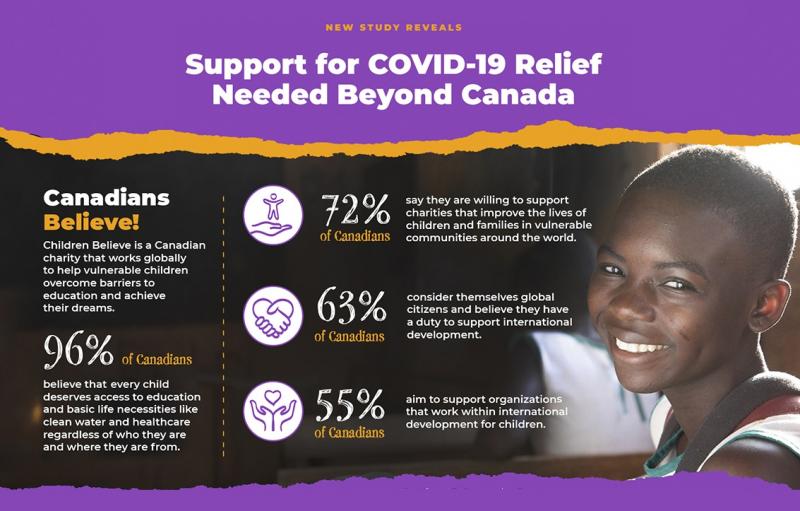 NEW STUDY REVEALS

Support for COVID-19 Relief Needed Beyond Canada

Canadians Believe!

Children Believe is a Canadian charity that works globally to help vulnerable children overcome barriers to education and achieve their dreams.

96% of Canadians

believe that every child deserves access to education and basic life necessities like clean water and healthcare regardless of who they are and where they are from.

72% of Canadians

say they are willing to support charities that improve the lives of children and families in vulnerable communities around the world.

63% of Canadians

consider themselves global citizens and believe they have a duty to support international development.

55% of Canadians

aim to support organizations that work within international development for children.