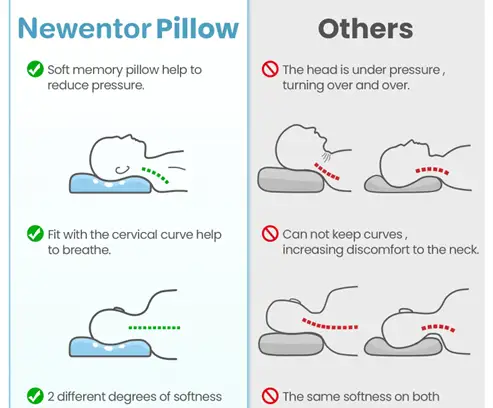 Newentor Pillow

Soft memory pillow help to reduce pressure.

Fit with the cervical curve help to breathe.

2 different degrees of softness

Others

The head is under pressure , turning over and over.

Can not keep curves , increasing discomfort to the neck.

The same softness on both